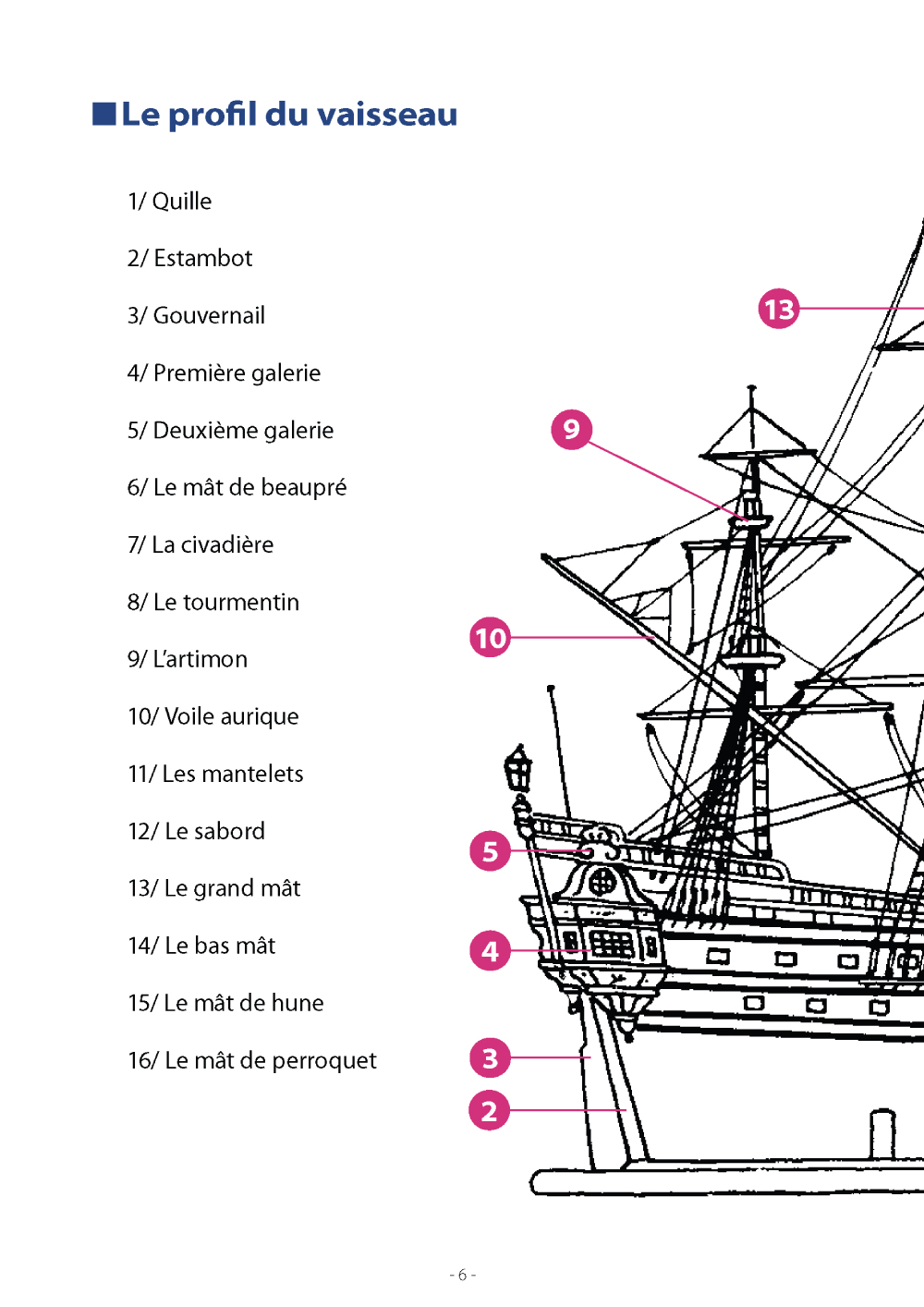 Le profil du vaisseau

1/ Quille

2/ Estambot

3/ Gouvernail

4/ Première galerie

5/ Deuxième galerie

6/ Le mât de beaupré

7/ La civadière

8/ Le tourmentin

9/ L'artimon

10/ Voile aurique

11/ Les mantelets

12/ Le sabord

13/ Le grand mât

14/ Le bas mât

15/ Le mât de hune

16/ Le mât de perroquet

13

9

10

5

4

3

2

- 6 -